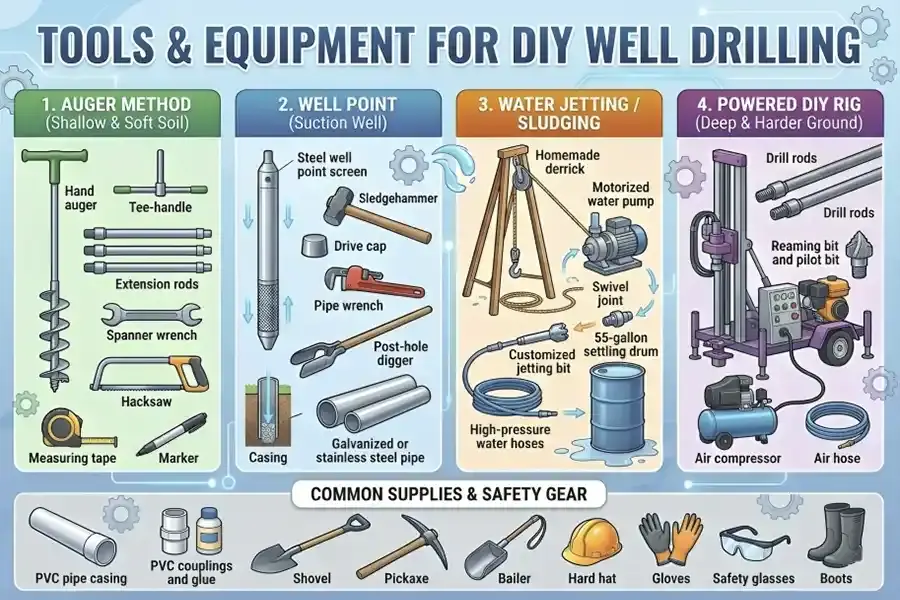 TOOLS & EQUIPMENT FOR DIY WELL DRILLING

1. AUGER METHOD
(Shallow & Soft Soil)

Hand auger
Tee-handle
Extension rods
Spanner wrench
Hacksaw
Measuring tape
Marker

2. WELL POINT
(Suction Well)

Steel well point screen
Sledgehammer
Drive cap
Pipe wrench
Post-hole digger
Casing
Galvanized or stainless steel pipe

3. WATER JETTING / SLUDGING

Homemade derrick
Motorized water pump
Swivel joint
55-gallon settling drum
Customized jetting bit
High-pressure water hoses

4. POWERED DIY RIG
(Deep & Harder Ground)

Drill rods
Drill rods
Reaming bit and pilot bit
Air compressor
Air hose

COMMON SUPPLIES & SAFETY GEAR

PVC pipe casing
PVC couplings and glue
Shovel
Pickaxe
Bailer
Hard hat
Gloves
Safety glasses
Boots